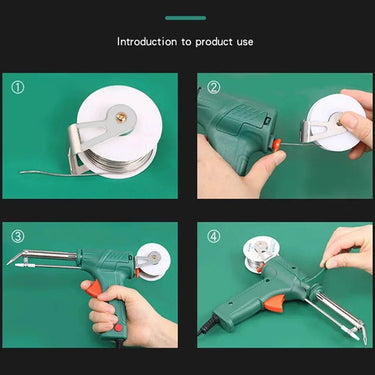 Introduction to product use

①

②

③

④